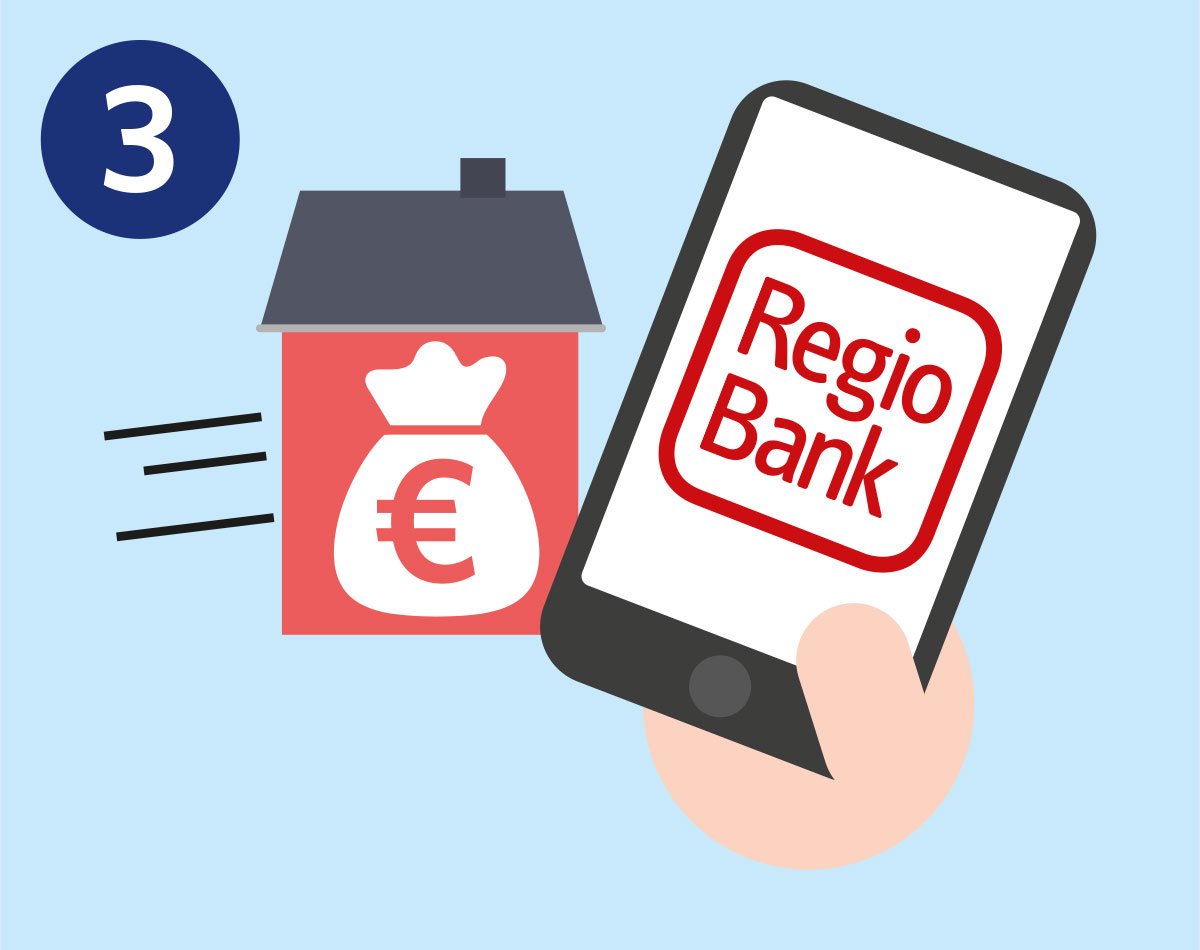 3

€

Regio
Bank