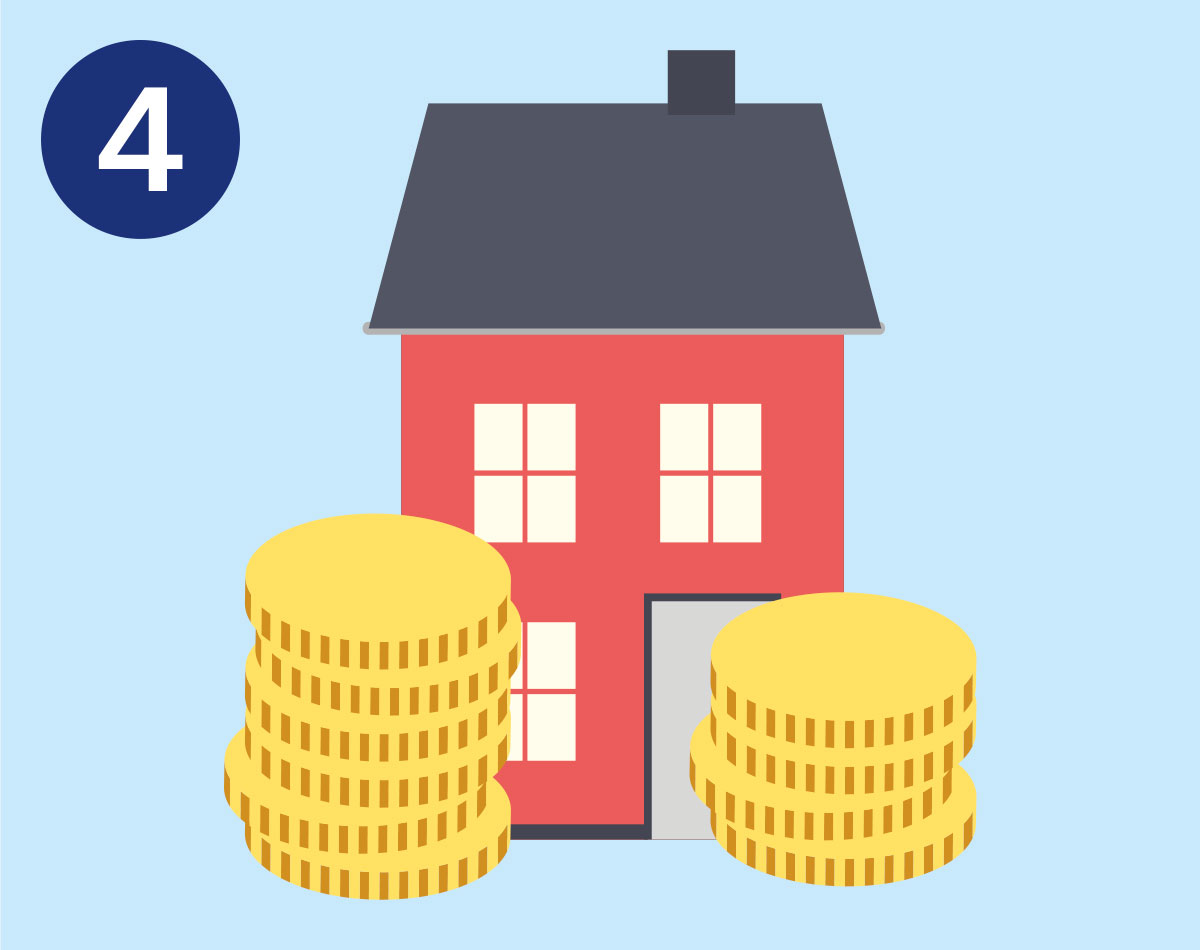 4