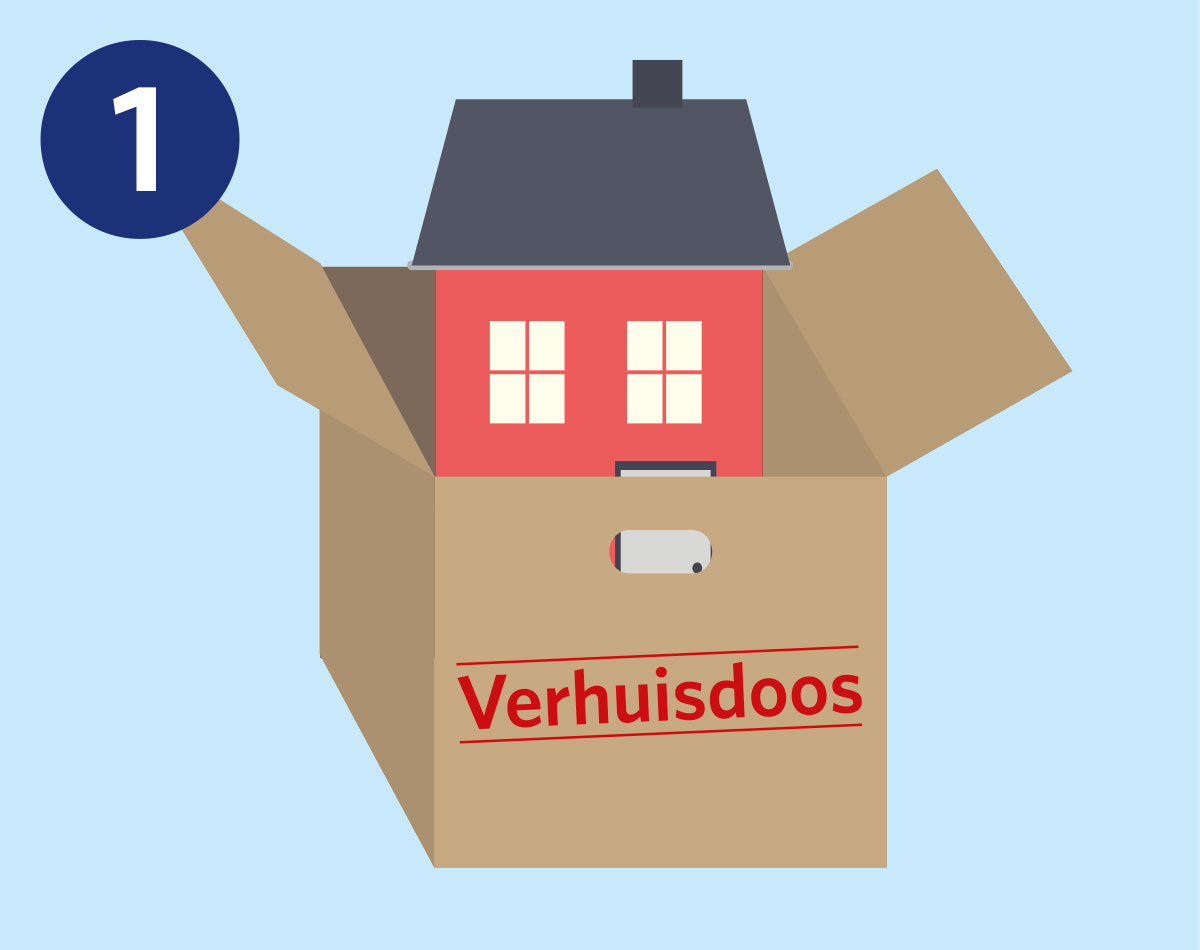 1

Verhuisdoos