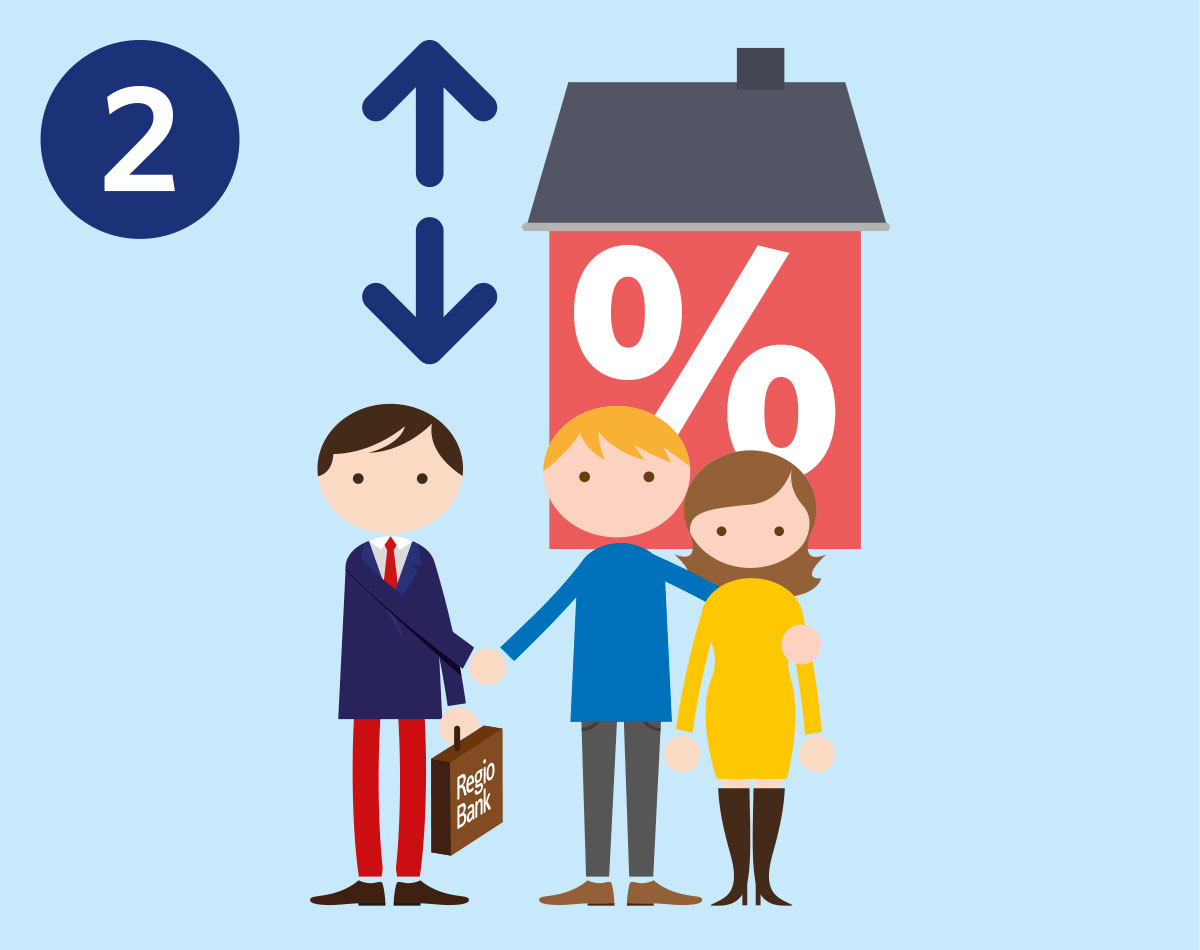 2

%

Regio Bank